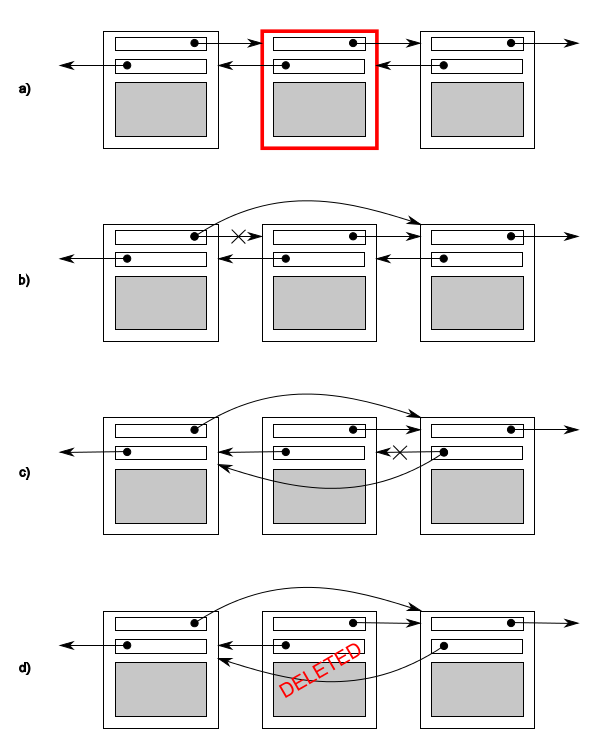 a)

b)

c)

d)

DELETED